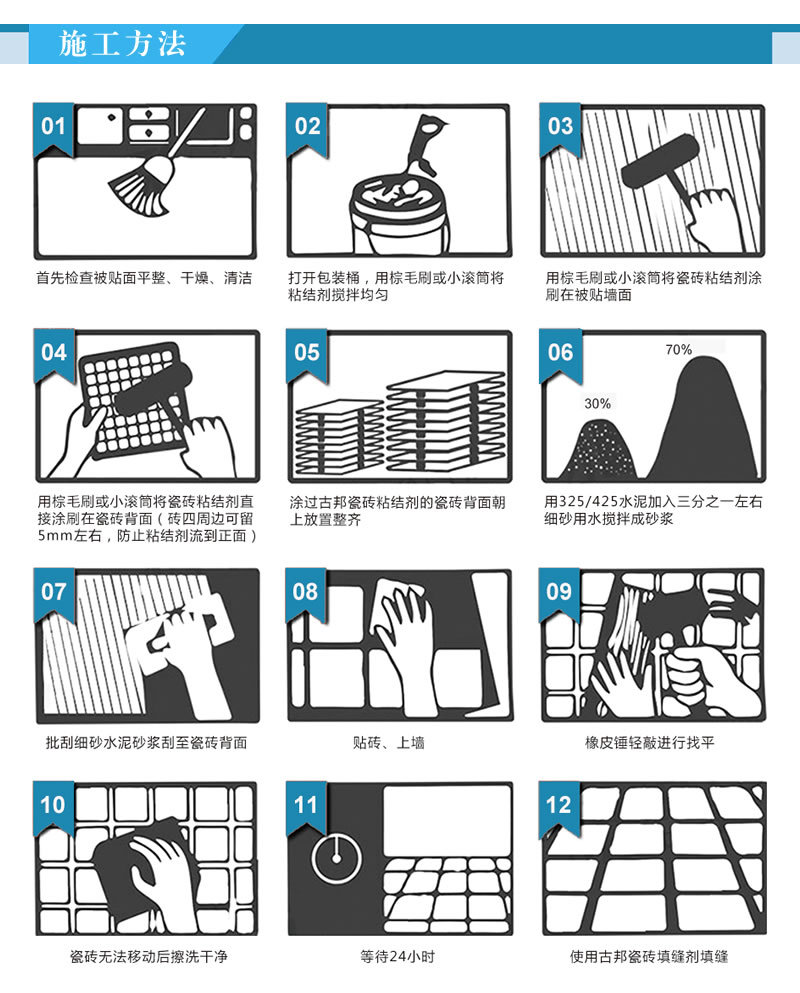 施工方法

01
首先检查被贴面平整、干燥、清洁

02
打开包装桶，用棕毛刷或小滚筒将粘结剂搅拌均匀

03
用棕毛刷或小滚筒将瓷砖粘结剂涂刷在被贴墙面

04
用棕毛刷或小滚筒将瓷砖粘结剂直接涂刷在瓷砖背面（砖四周边可留5mm左右，防止粘结剂流到正面）

05
涂过古邦瓷砖粘结剂的瓷砖背面朝上放置整齐

06
30%
70%
用325/425水泥加入三分之一左右细砂用水搅拌成砂浆

07
批刮细砂水泥砂浆刮至瓷砖背面

08
贴砖、上墙

09
橡皮锤轻敲进行找平

10
瓷砖无法移动后擦洗干净

11
等待24小时

12
使用古邦瓷砖填缝剂填缝